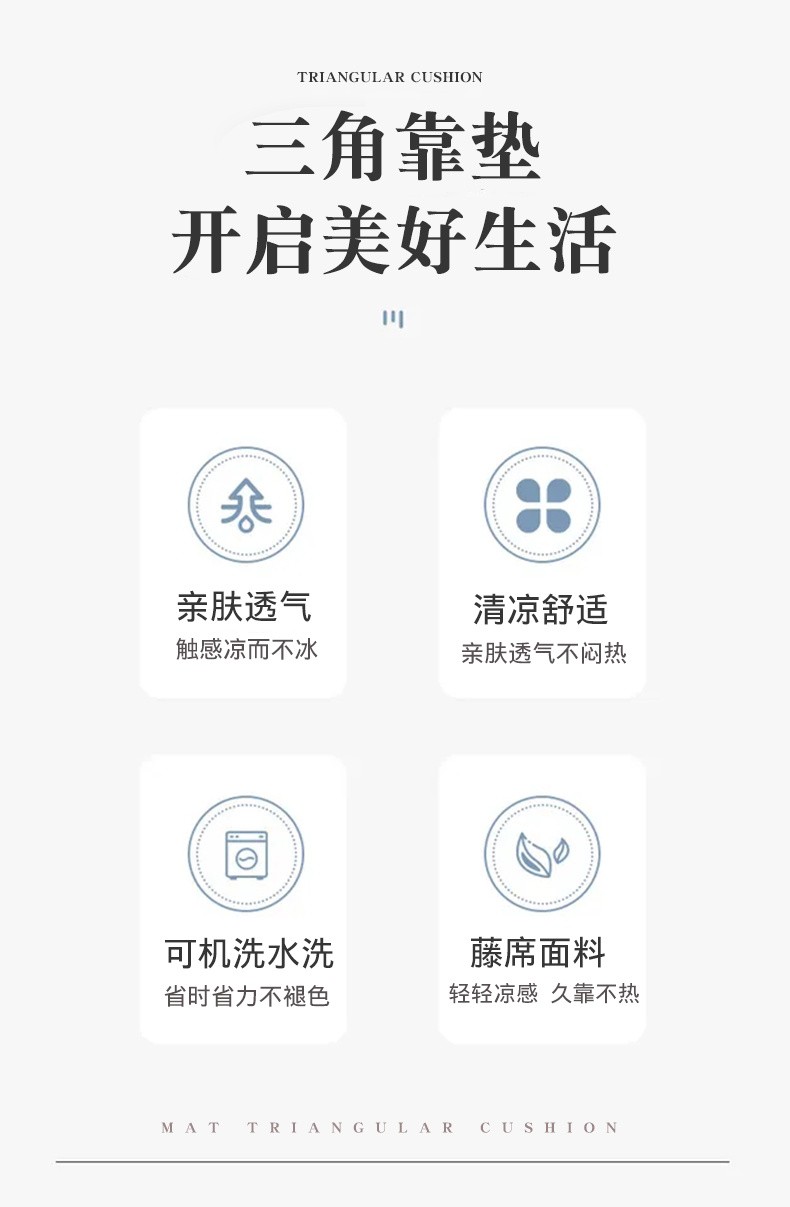 TRIANGULAR CUSHION

三角靠垫
开启美好生活

亲肤透气
触感凉而不冰

清凉舒适
亲肤透气不闷热

可机洗水洗
省时省力不褪色

藤席面料
轻轻凉感 久靠不热

MAT TRIANGULAR CUSHION